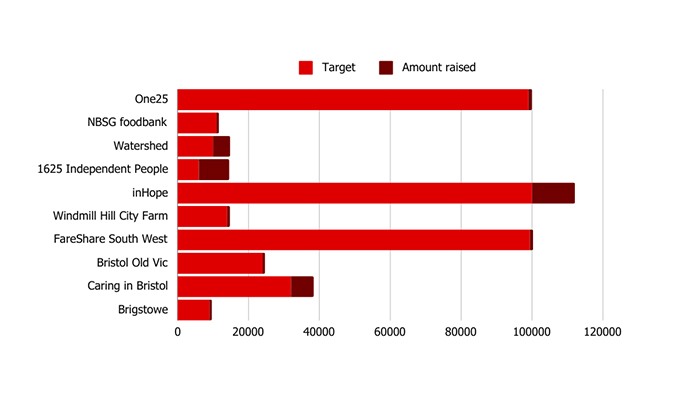 Target
Amount raised

One25
NBSG foodbank
Watershed
1625 Independent People
inHope
Windmill Hill City Farm
FareShare South West
Bristol Old Vic
Caring in Bristol
Brigstowe

0
20000
40000
60000
80000
100000
120000